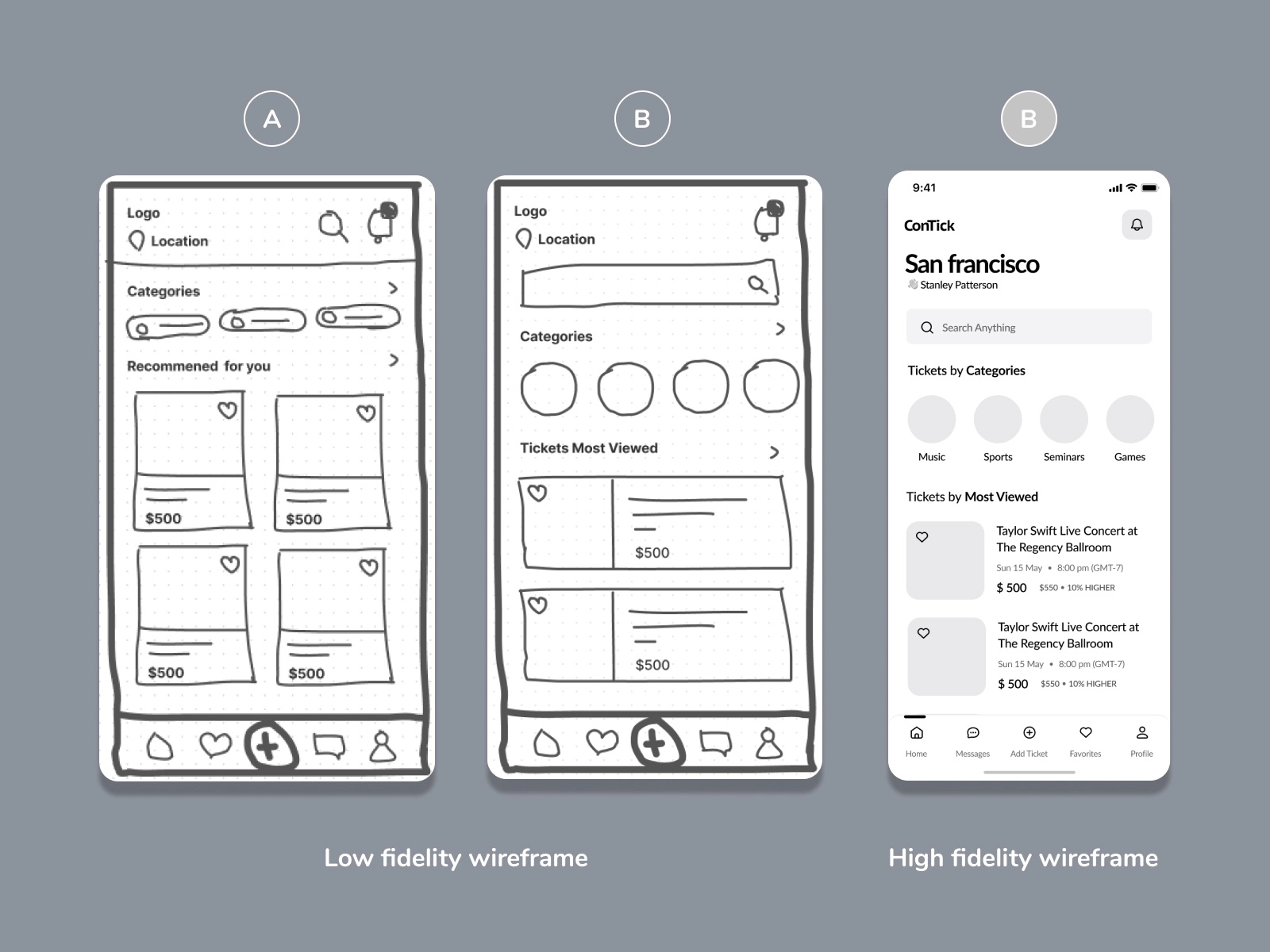 A

Logo
Location

Categories

Recommened for you

$500
$500
$500
$500

B

Logo
Location

Categories

Tickets Most Viewed

$500
$500

B

9:41

ConTick

San francisco
Stanley Patterson

Search Anything

Tickets by Categories

Music
Sports
Seminars
Games

Tickets by Most Viewed

Taylor Swift Live Concert at The Regency Ballroom
Sun 15 May • 8:00 pm (GMT-7)
$ 500 $550 • 10% HIGHER

Taylor Swift Live Concert at The Regency Ballroom
Sun 15 May • 8:00 pm (GMT-7)
$ 500 $550 • 10% HIGHER

Home
Messages
Add Ticket
Favorites
Profile

Low fidelity wireframe

High fidelity wireframe