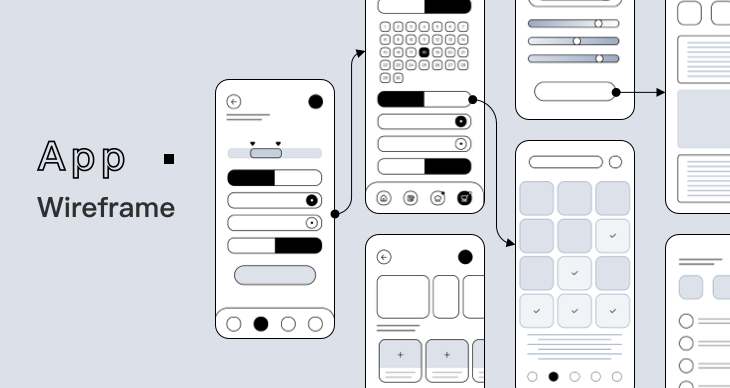 App

Wireframe